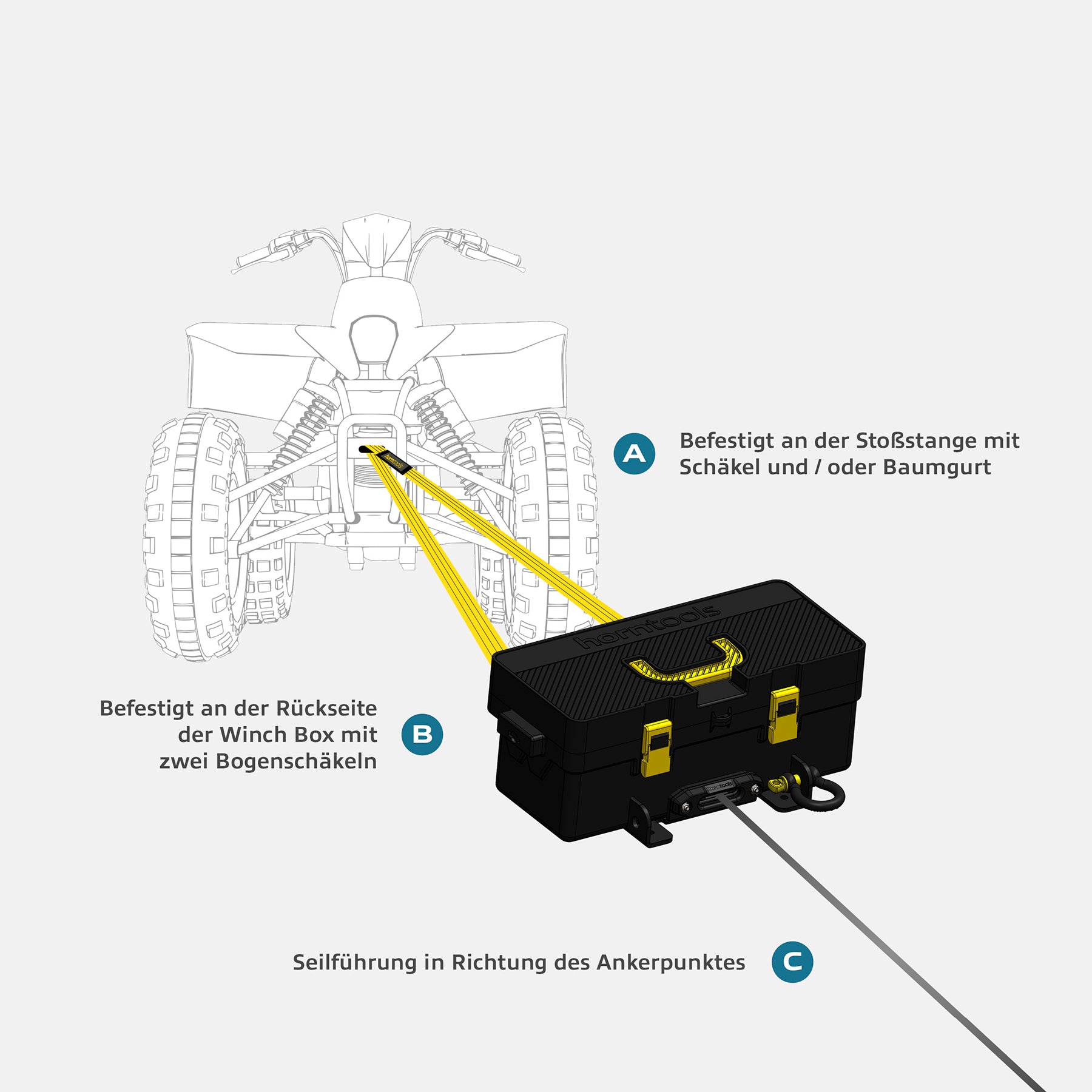 A Befestigt an der Stoßstange mit Schäkel und / oder Baumgurt

horntools

horntools

Befestigt an der Rückseite der Winch Box mit zwei Bogenschäkeln B

horntools

Seilführung in Richtung des Ankerpunktes C