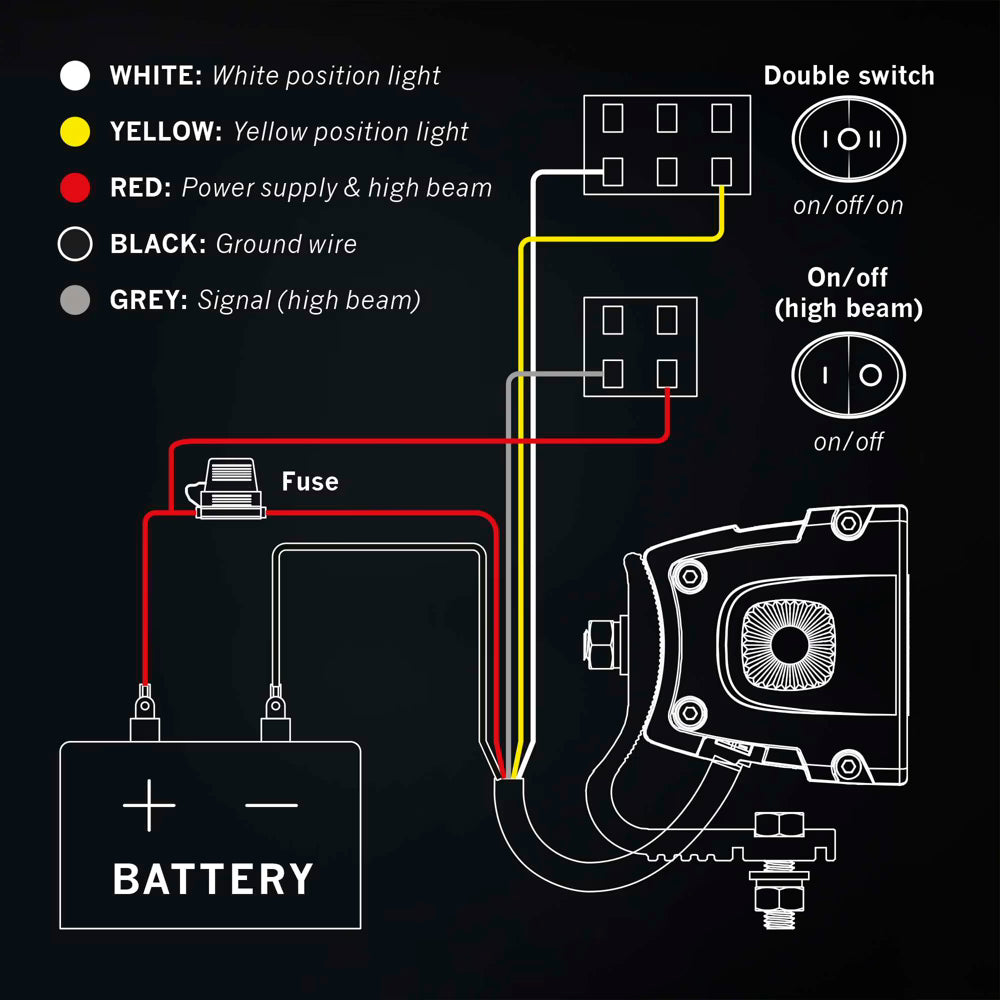 WHITE: White position light
YELLOW: Yellow position light
RED: Power supply & high beam
BLACK: Ground wire
GREY: Signal (high beam)

Double switch
I O II
on/off/on

On/off
(high beam)
I O
on/off

Fuse

+ −
BATTERY